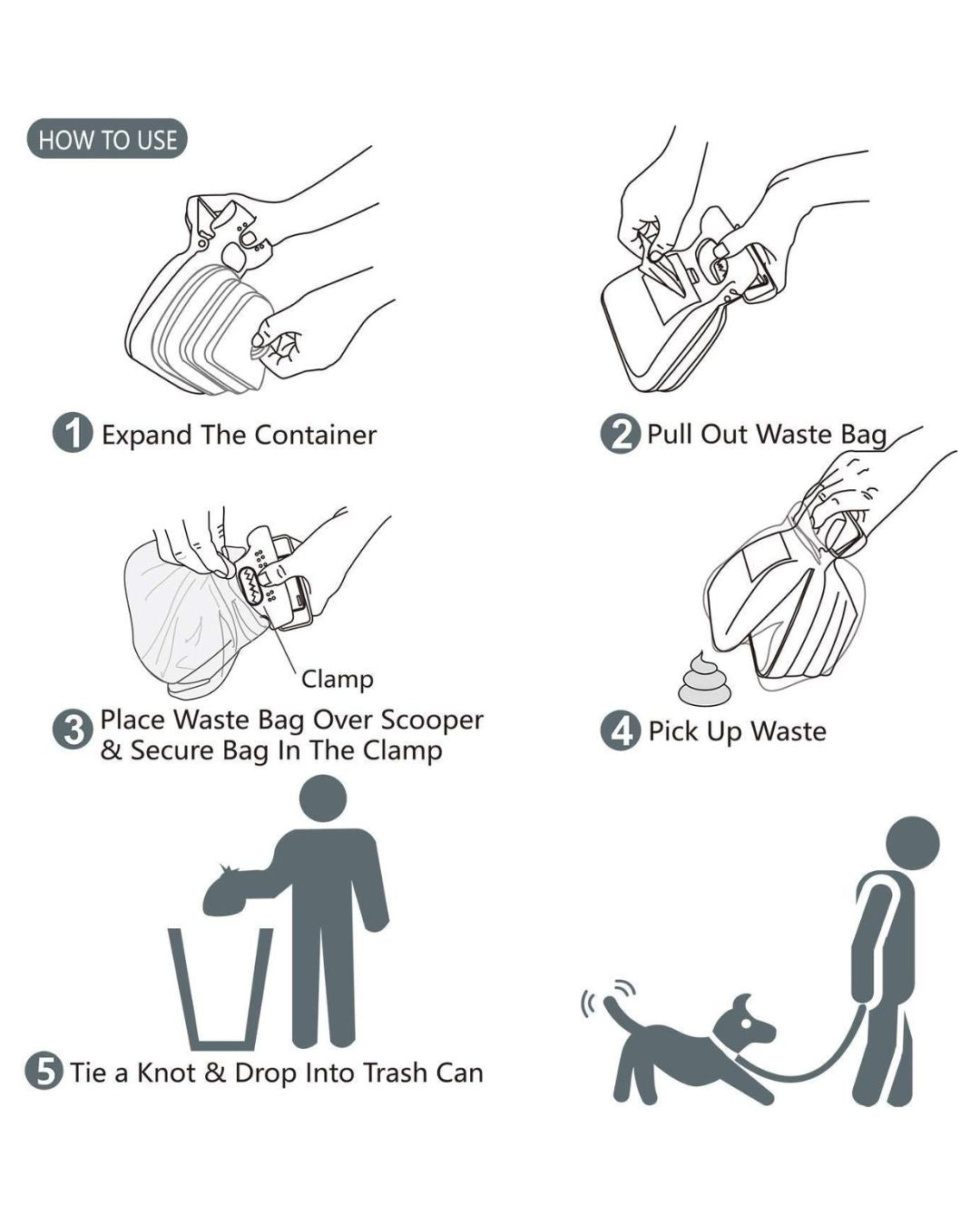 HOW TO USE

1 Expand The Container

2 Pull Out Waste Bag

Clamp

3 Place Waste Bag Over Scooper & Secure Bag In The Clamp

4 Pick Up Waste

5 Tie a Knot & Drop Into Trash Can